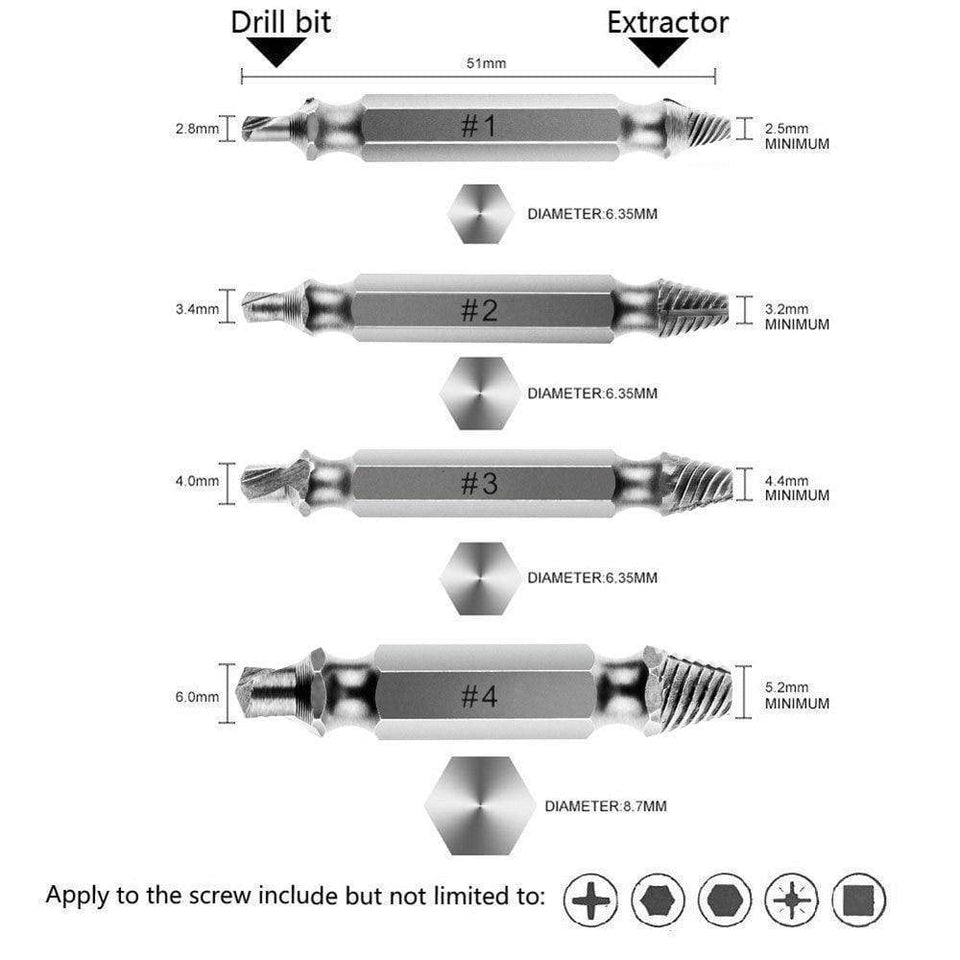 Drill bit

Extractor

51mm

2.8mm

#1

2.5mm MINIMUM

DIAMETER:6.35MM

3.4mm

#2

3.2mm MINIMUM

DIAMETER:6.35MM

4.0mm

#3

4.4mm MINIMUM

DIAMETER:6.35MM

6.0mm

#4

5.2mm MINIMUM

DIAMETER:8.7MM

Apply to the screw include but not limited to: